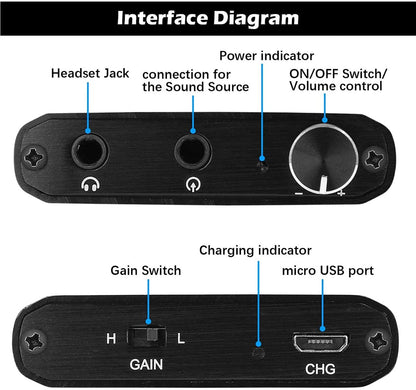 Interface Diagram

Headset Jack

connection for the Sound Source

Power indicator

ON/OFF Switch/ Volume control

−

+

Gain Switch

Charging indicator

micro USB port

H

L

GAIN

CHG