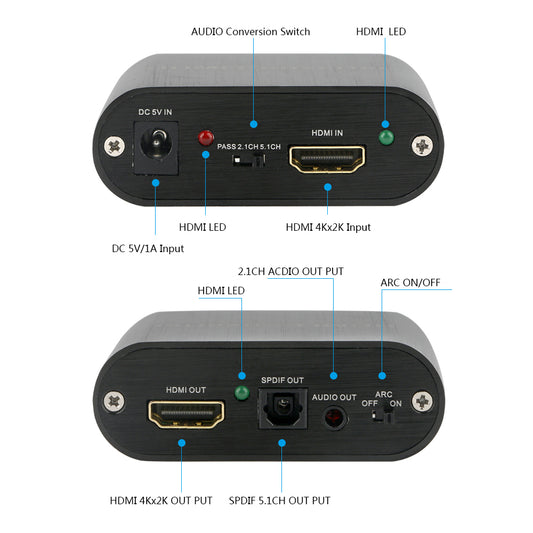 AUDIO Conversion Switch

HDMI LED

DC 5V IN

PASS 2.1CH 5.1CH

HDMI IN

HDMI LED

HDMI 4Kx2K Input

DC 5V/1A Input

2.1CH ACDIO OUT PUT

ARC ON/OFF

HDMI LED

HDMI OUT

SPDIF OUT

AUDIO OUT

ARC
OFF ON

HDMI 4Kx2K OUT PUT

SPDIF 5.1CH OUT PUT