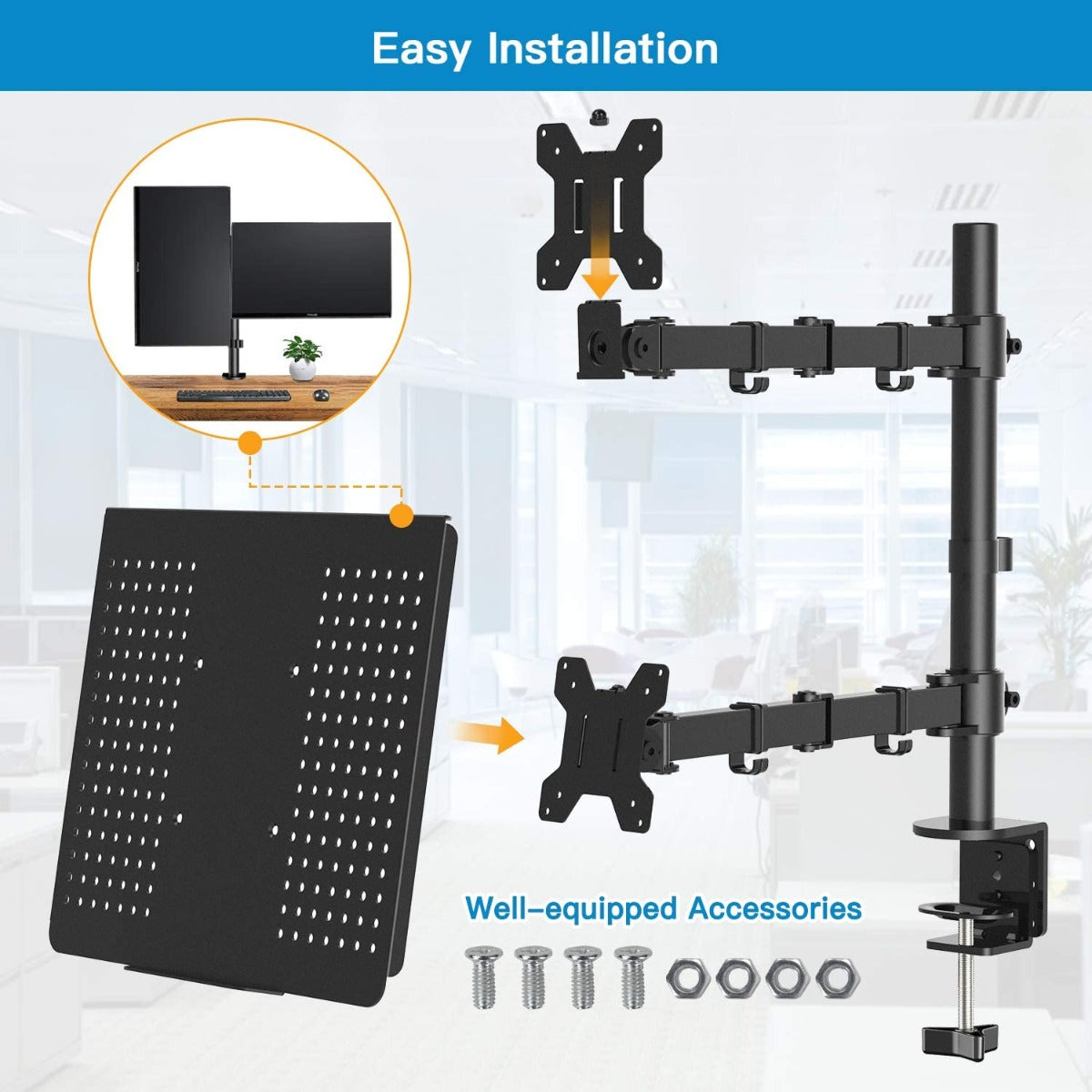 Easy Installation

Well-equipped Accessories