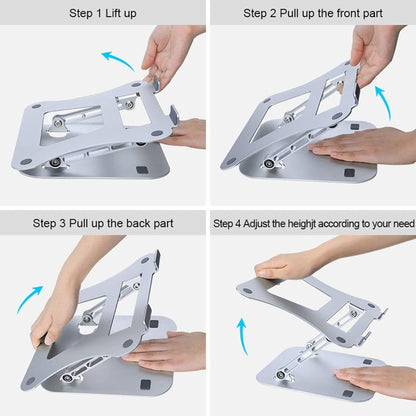 Step 1 Lift up

Step 2 Pull up the front part

Step 3 Pull up the back part

Step 4 Adjust the heighjt according to your need