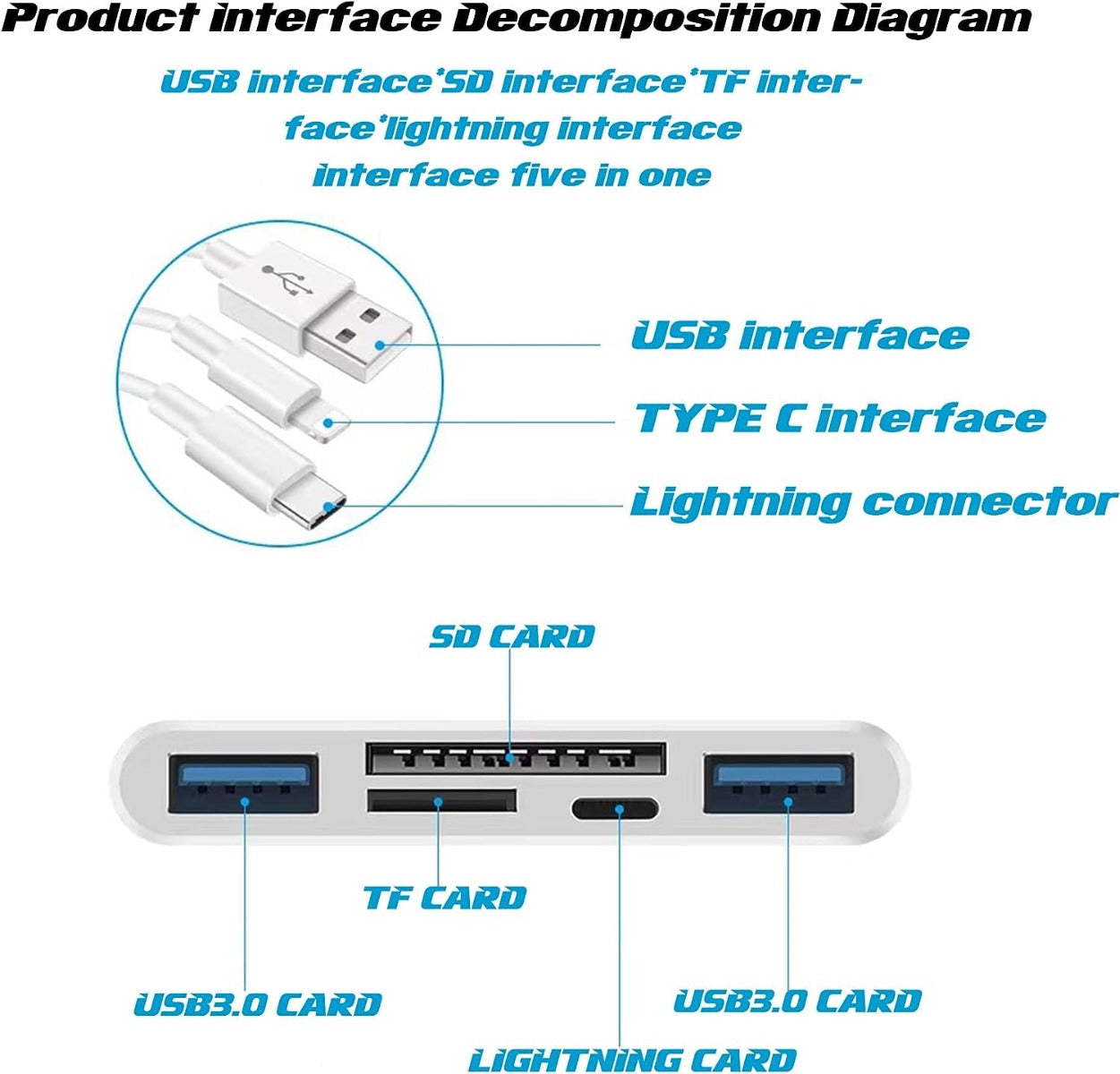 Product interface Decomposition Diagram

USB interface*SD interface*TF interface*lightning interface interface five in one

USB interface

TYPE C interface

Lightning connector

SD CARD

TF CARD

USB3.0 CARD

USB3.0 CARD

LIGHTNING CARD