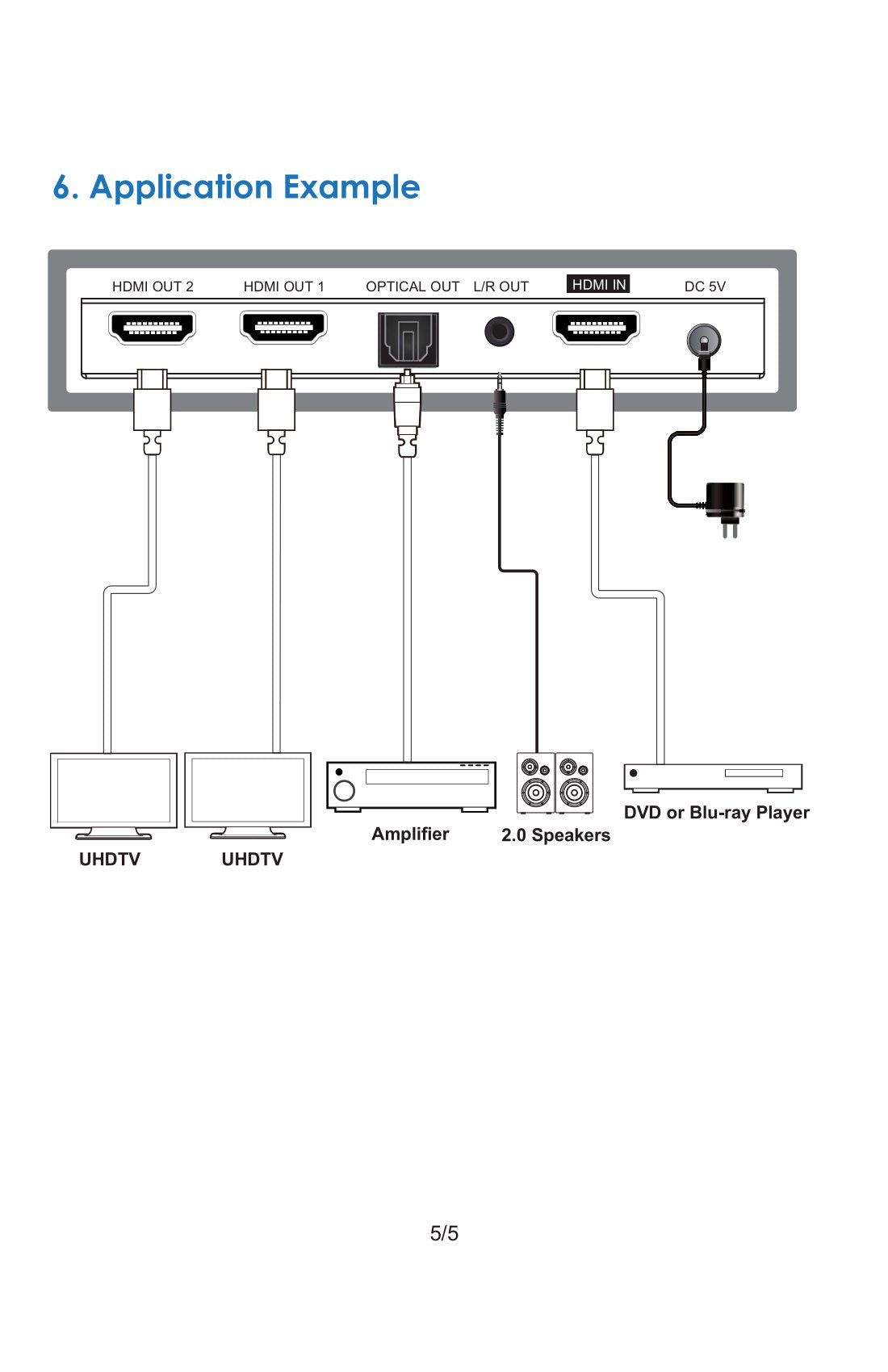 6. Application Example

HDMI OUT 2 HDMI OUT 1 OPTICAL OUT L/R OUT HDMI IN DC 5V

UHDTV UHDTV Amplifier 2.0 Speakers DVD or Blu-ray Player

5/5