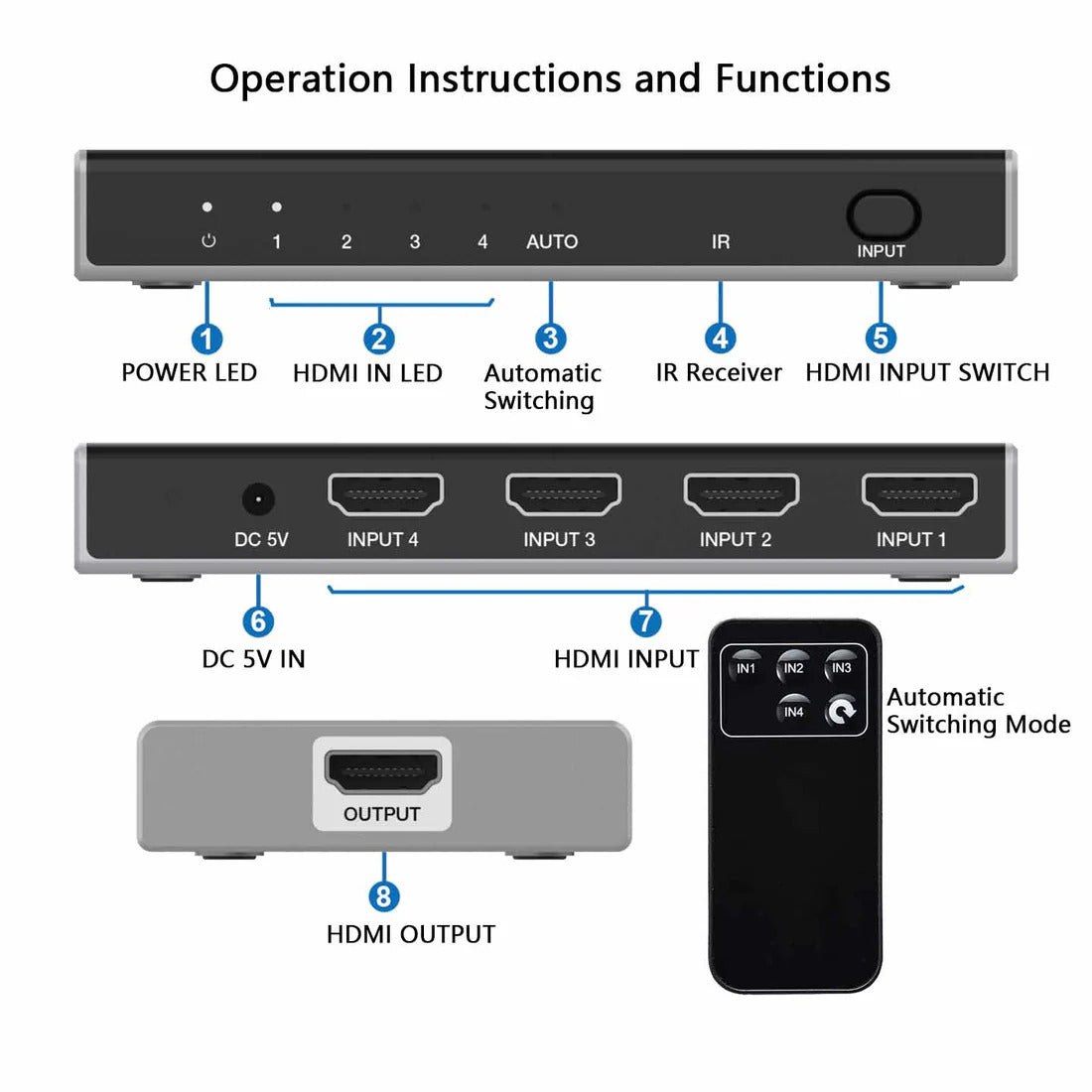 Operation Instructions and Functions

1 2 3 4 AUTO IR INPUT

1 POWER LED
2 HDMI IN LED
3 Automatic Switching
4 IR Receiver
5 HDMI INPUT SWITCH

DC 5V INPUT 4 INPUT 3 INPUT 2 INPUT 1

6 DC 5V IN
7 HDMI INPUT

IN1 IN2 IN3 IN4

Automatic Switching Mode

OUTPUT

8 HDMI OUTPUT