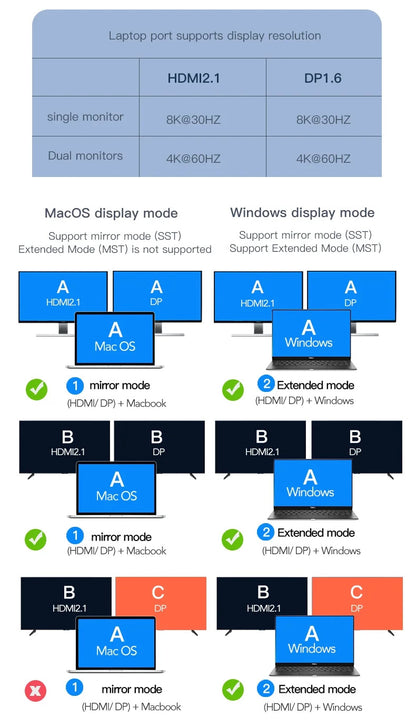 Laptop port supports display resolution

| | HDMI2.1 | DP1.6 |
|---|---|---|
| single monitor | 8K@30HZ | 8K@30HZ |
| Dual monitors | 4K@60HZ | 4K@60HZ |

MacOS display mode

Support mirror mode (SST)
Extended Mode (MST) is not supported

A HDMI2.1
A DP
A Mac OS

1 mirror mode
(HDMI/ DP) + Macbook

B HDMI2.1
B DP
A Mac OS

1 mirror mode
(HDMI/ DP) + Macbook

B HDMI2.1
C DP
A Mac OS

1 mirror mode
(HDMI/ DP) + Macbook

Windows display mode

Support mirror mode (SST)
Support Extended Mode (MST)

A HDMI2.1
A DP
A Windows

2 Extended mode
(HDMI/ DP) + Windows

B HDMI2.1
B DP
A Windows

2 Extended mode
(HDMI/ DP) + Windows

B HDMI2.1
C DP
A Windows

2 Extended mode
(HDMI/ DP) + Windows