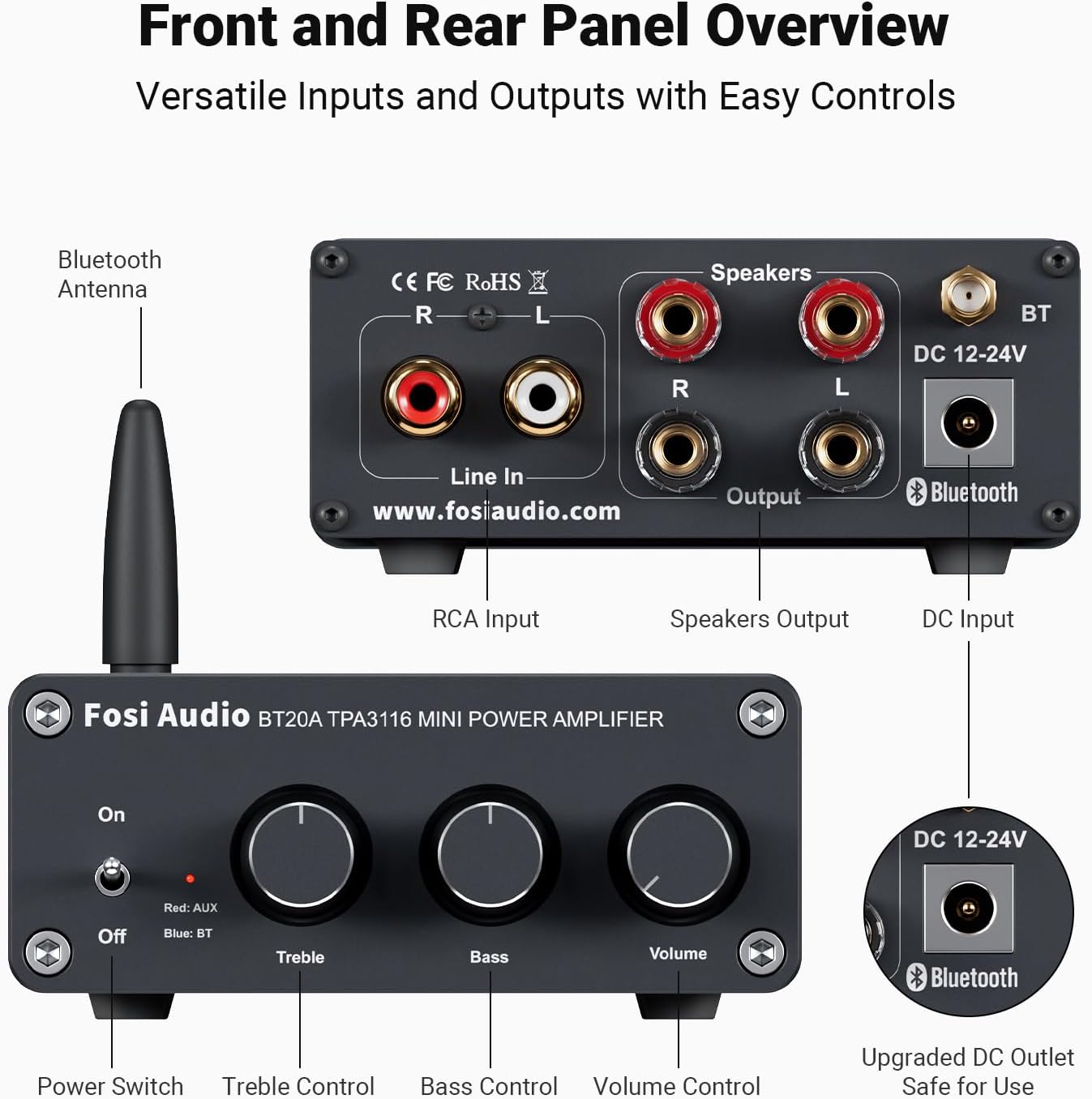 Front and Rear Panel Overview

Versatile Inputs and Outputs with Easy Controls

Bluetooth Antenna

CE FC RoHS

R L

Line In

www.fosiaudio.com

Speakers

R L

Output

BT

DC 12-24V

Bluetooth

RCA Input

Speakers Output

DC Input

Fosi Audio BT20A TPA3116 MINI POWER AMPLIFIER

On

Off

Red: AUX

Blue: BT

Treble

Bass

Volume

DC 12-24V

Bluetooth

Power Switch

Treble Control

Bass Control

Volume Control

Upgraded DC Outlet Safe for Use