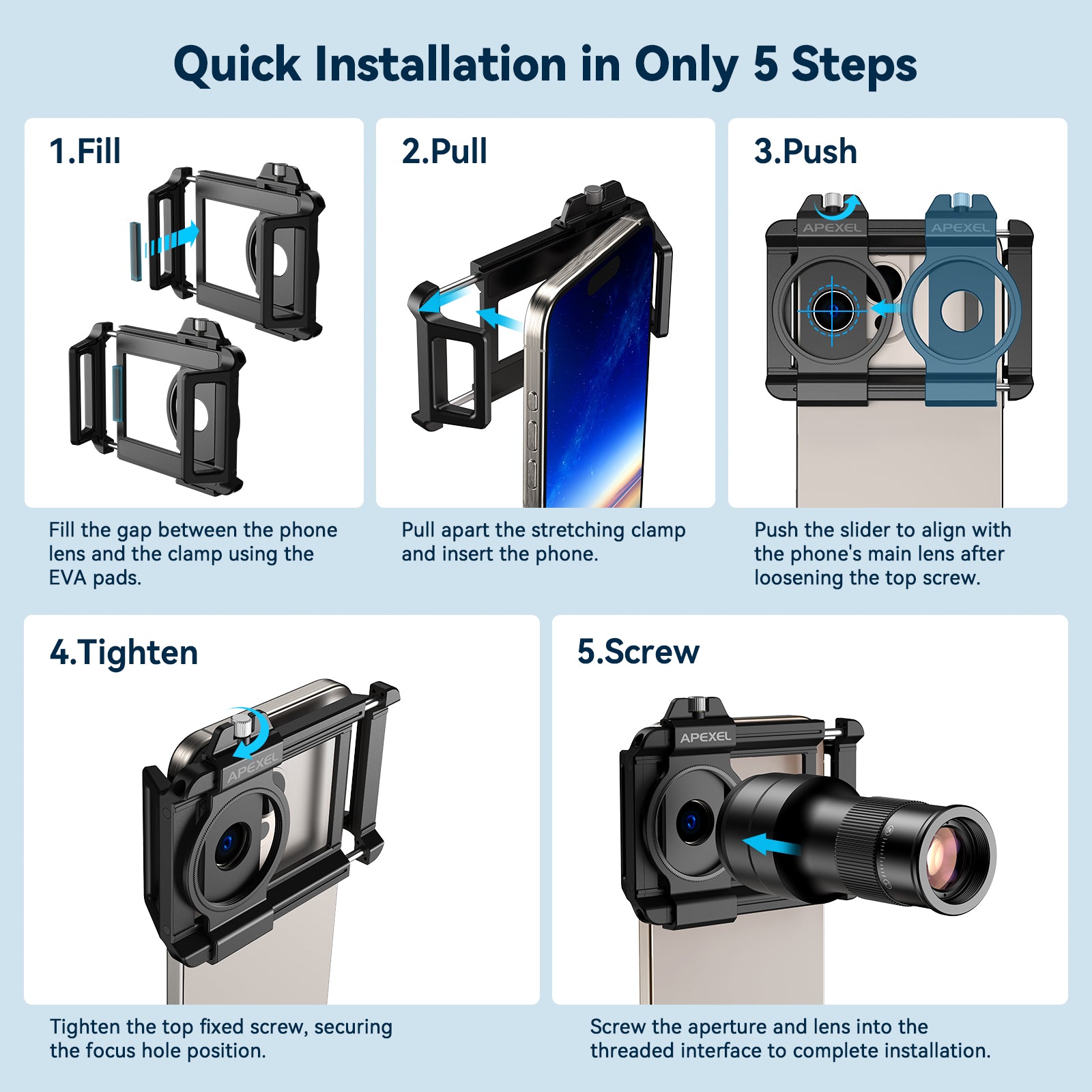 Quick Installation in Only 5 Steps

1.Fill

Fill the gap between the phone lens and the clamp using the EVA pads.

2.Pull

Pull apart the stretching clamp and insert the phone.

3.Push

APEXEL

APEXEL

Push the slider to align with the phone's main lens after loosening the top screw.

4.Tighten

APEXEL

Tighten the top fixed screw, securing the focus hole position.

5.Screw

APEXEL

Screw the aperture and lens into the threaded interface to complete installation.