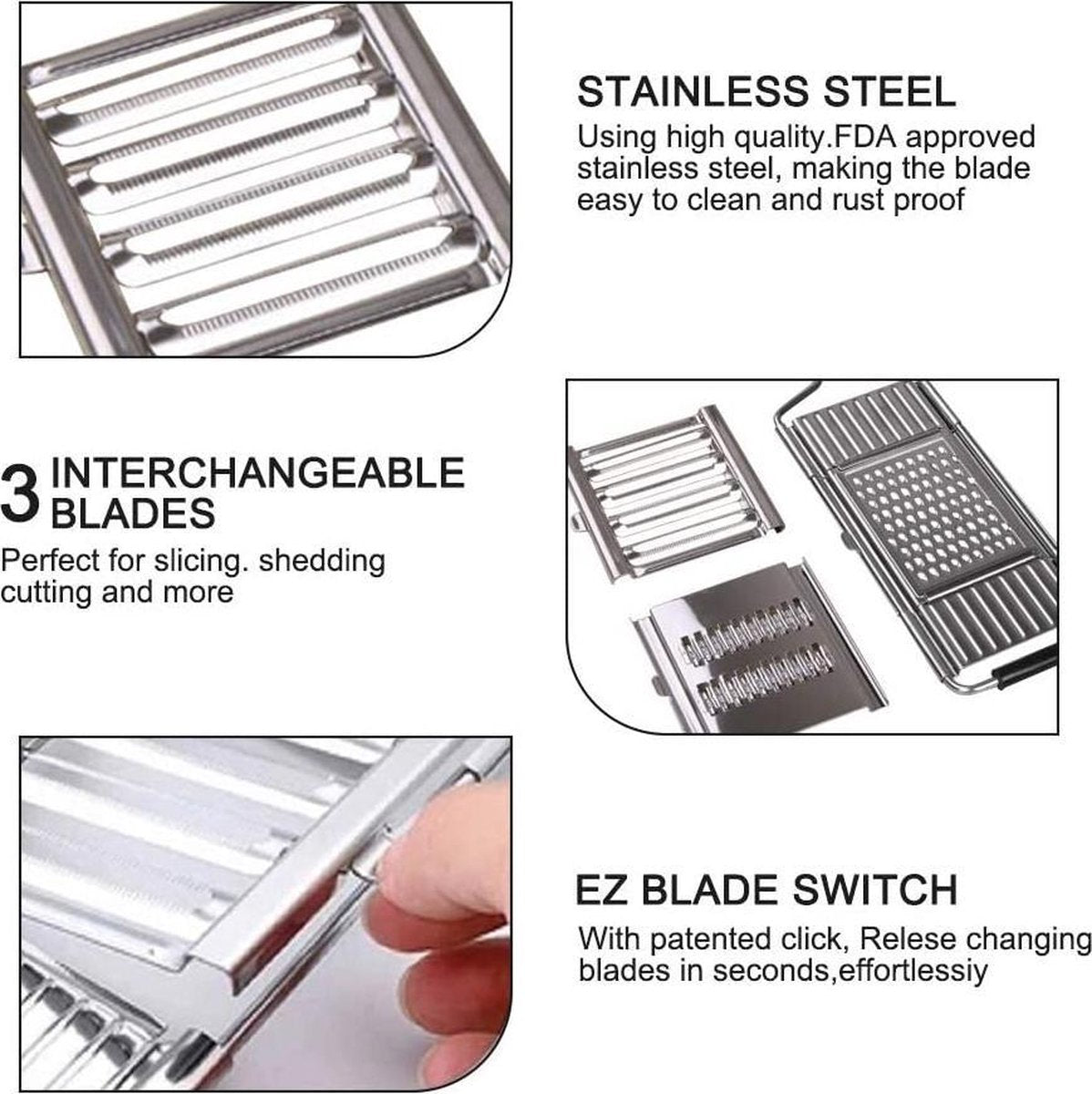 STAINLESS STEEL

Using high quality.FDA approved stainless steel, making the blade easy to clean and rust proof

3 INTERCHANGEABLE BLADES

Perfect for slicing. shedding cutting and more

EZ BLADE SWITCH

With patented click, Relese changing blades in seconds,effortlessiy