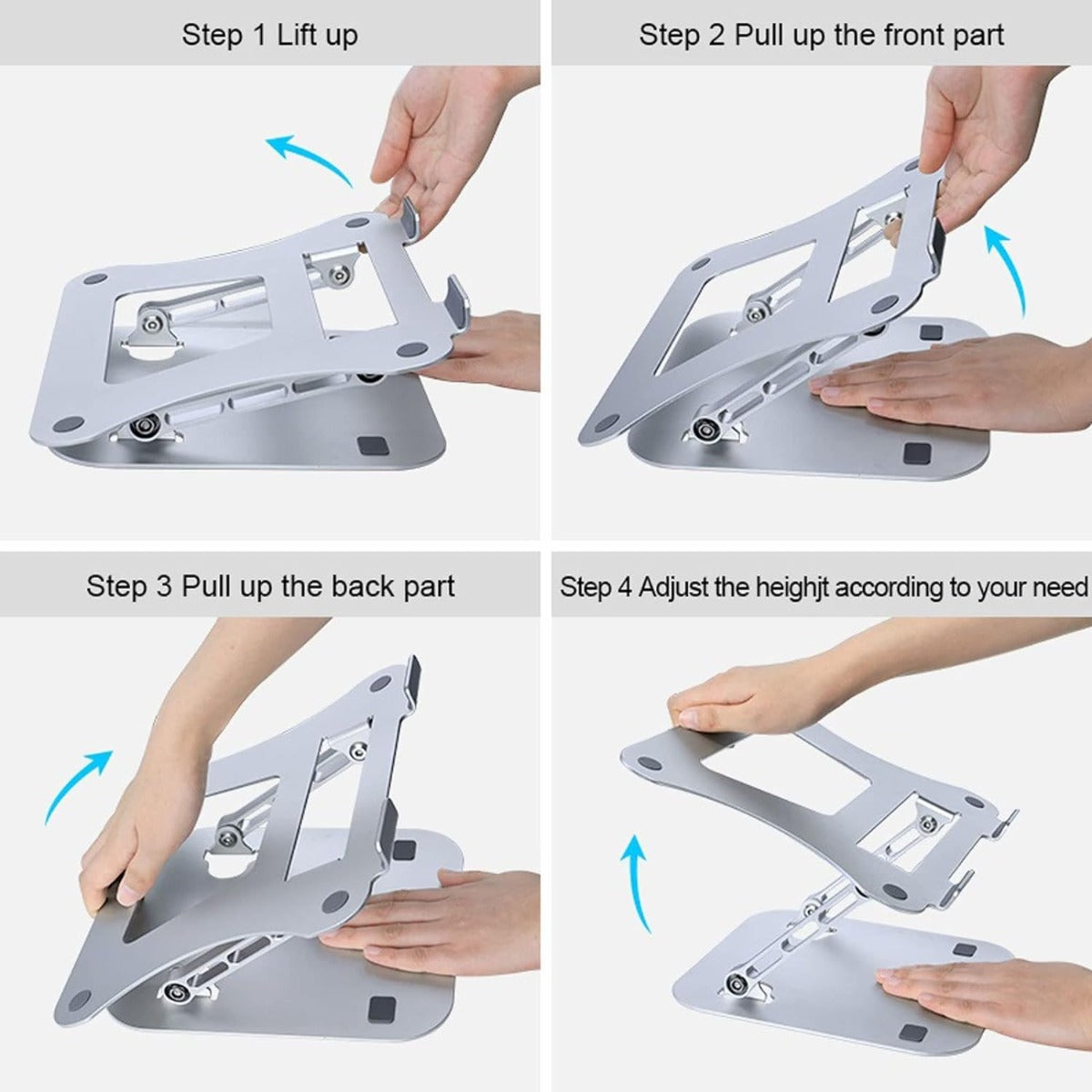 Step 1 Lift up

Step 2 Pull up the front part

Step 3 Pull up the back part

Step 4 Adjust the heighjt according to your need